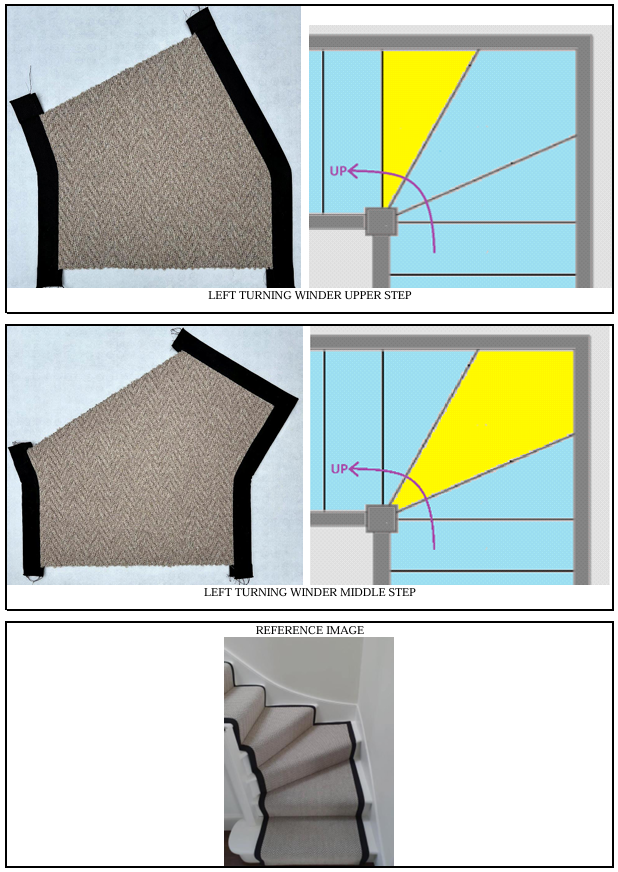 UP

LEFT TURNING WINDER UPPER STEP

UP

LEFT TURNING WINDER MIDDLE STEP

REFERENCE IMAGE