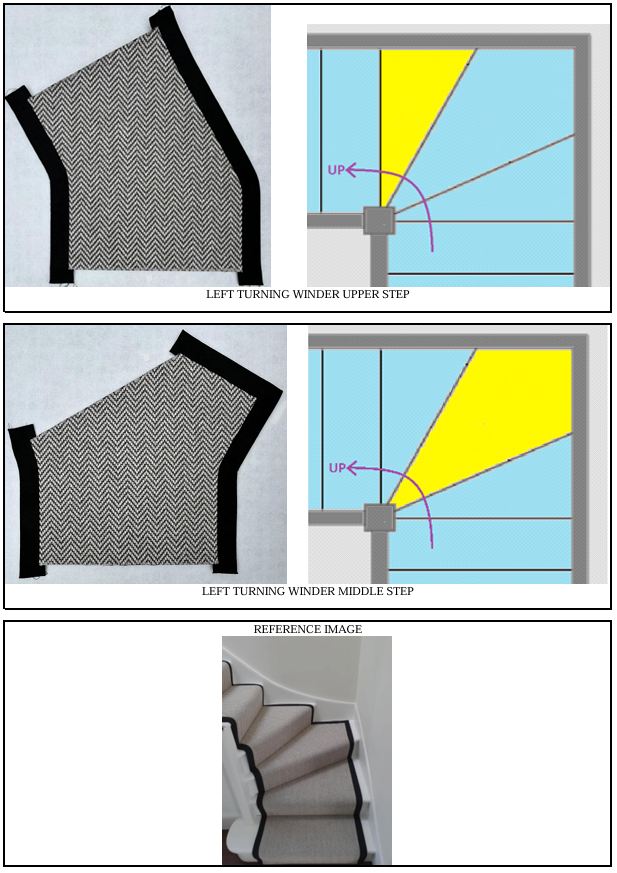 UP

LEFT TURNING WINDER UPPER STEP

UP

LEFT TURNING WINDER MIDDLE STEP

REFERENCE IMAGE