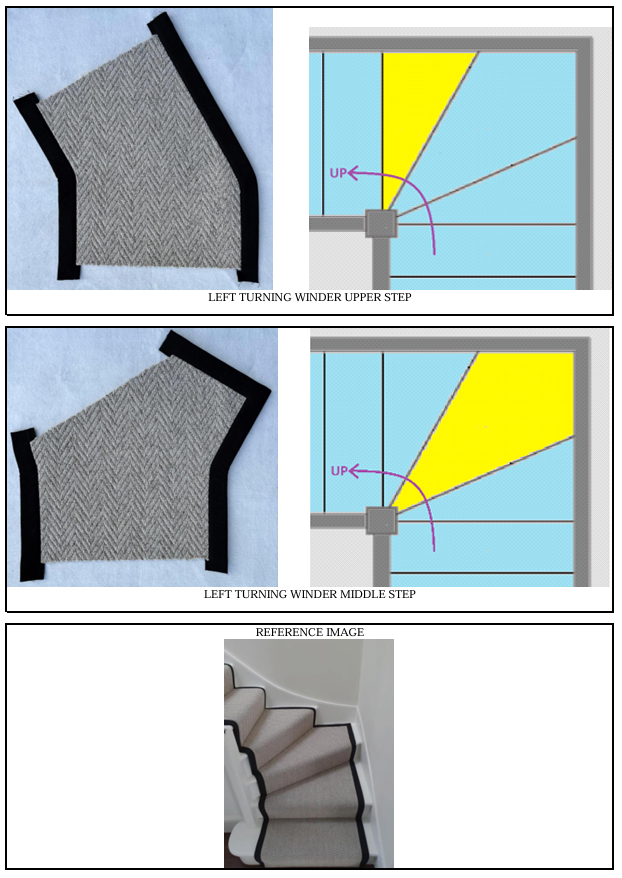 UP

LEFT TURNING WINDER UPPER STEP

UP

LEFT TURNING WINDER MIDDLE STEP

REFERENCE IMAGE