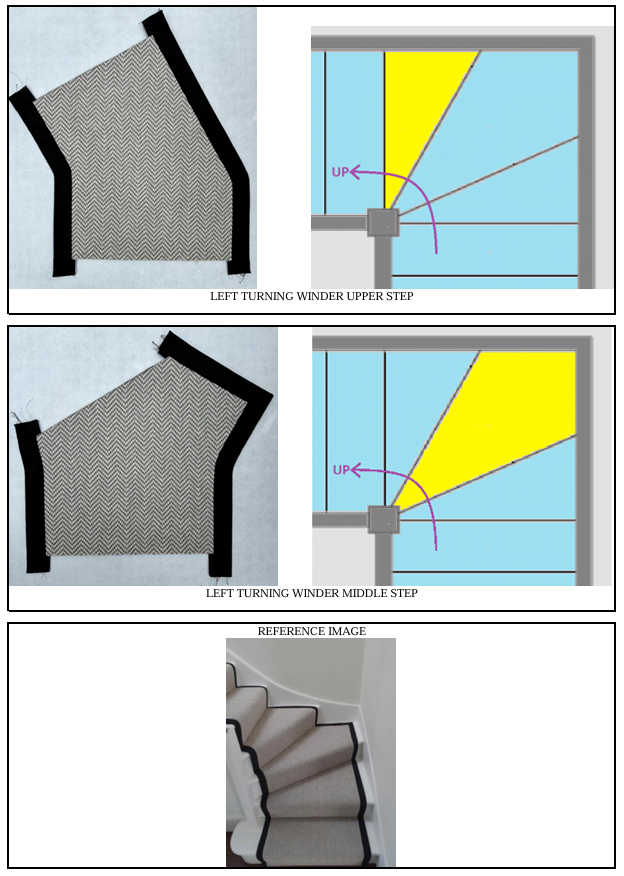 UP

LEFT TURNING WINDER UPPER STEP

UP

LEFT TURNING WINDER MIDDLE STEP

REFERENCE IMAGE