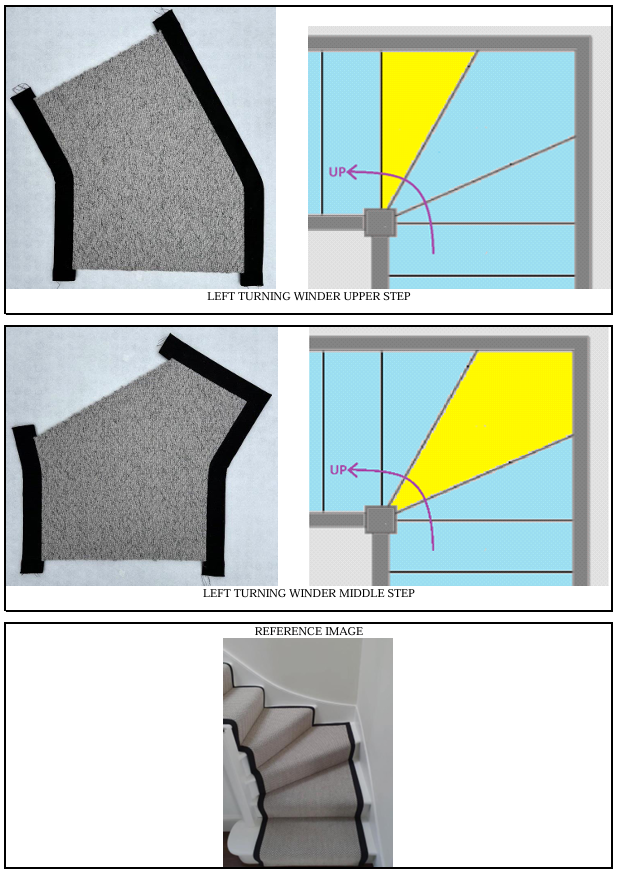 UP

LEFT TURNING WINDER UPPER STEP

UP

LEFT TURNING WINDER MIDDLE STEP

REFERENCE IMAGE