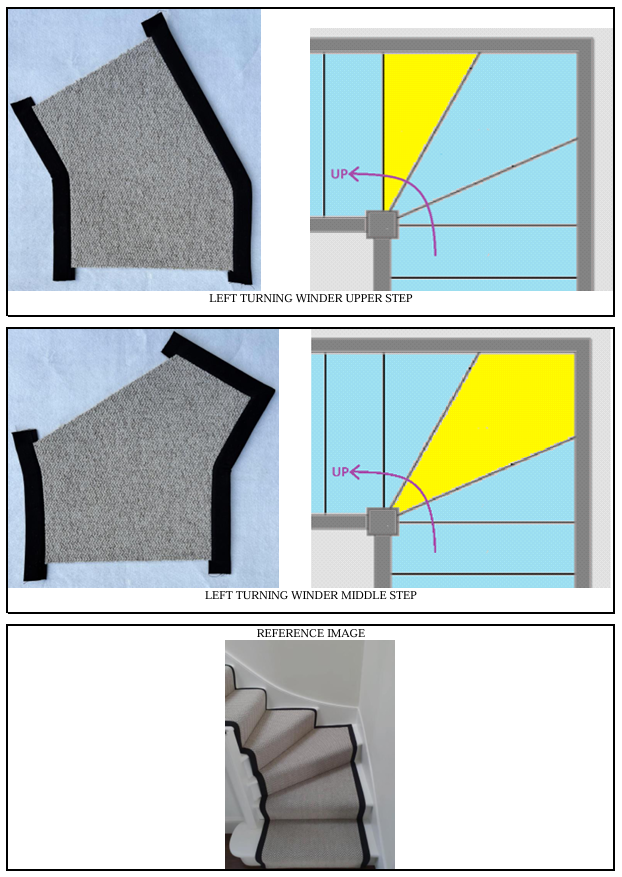 UP

LEFT TURNING WINDER UPPER STEP

UP

LEFT TURNING WINDER MIDDLE STEP

REFERENCE IMAGE