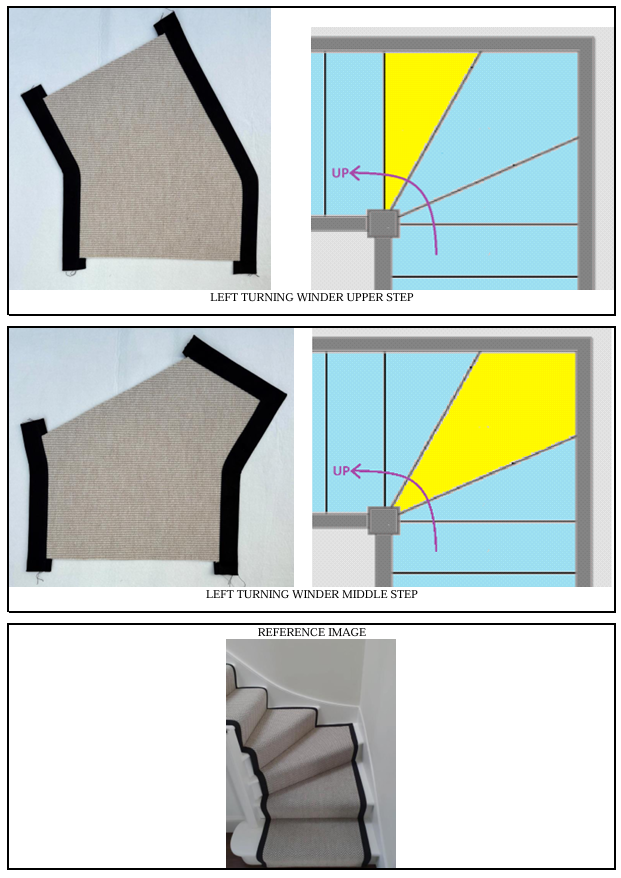 UP

LEFT TURNING WINDER UPPER STEP

UP

LEFT TURNING WINDER MIDDLE STEP

REFERENCE IMAGE