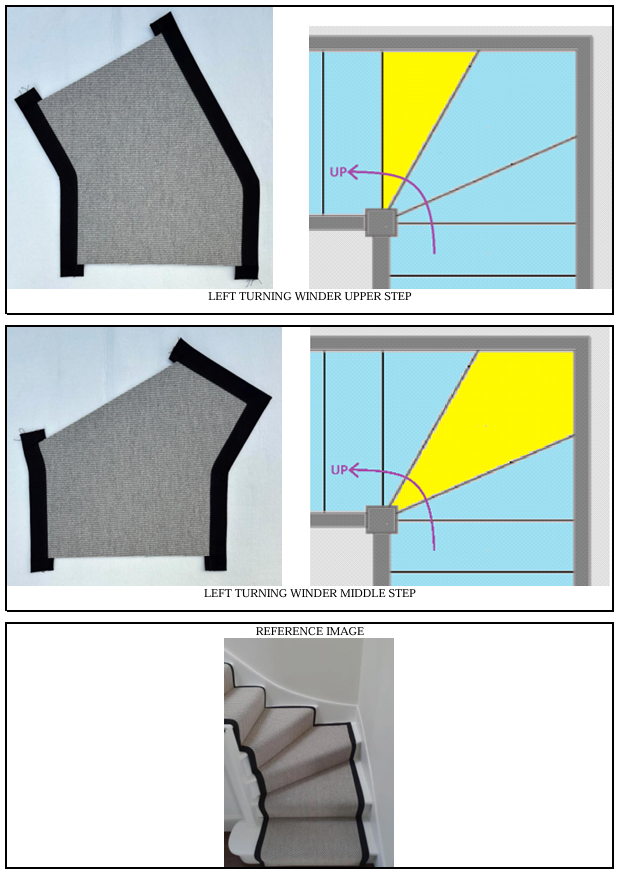 UP

LEFT TURNING WINDER UPPER STEP

UP

LEFT TURNING WINDER MIDDLE STEP

REFERENCE IMAGE