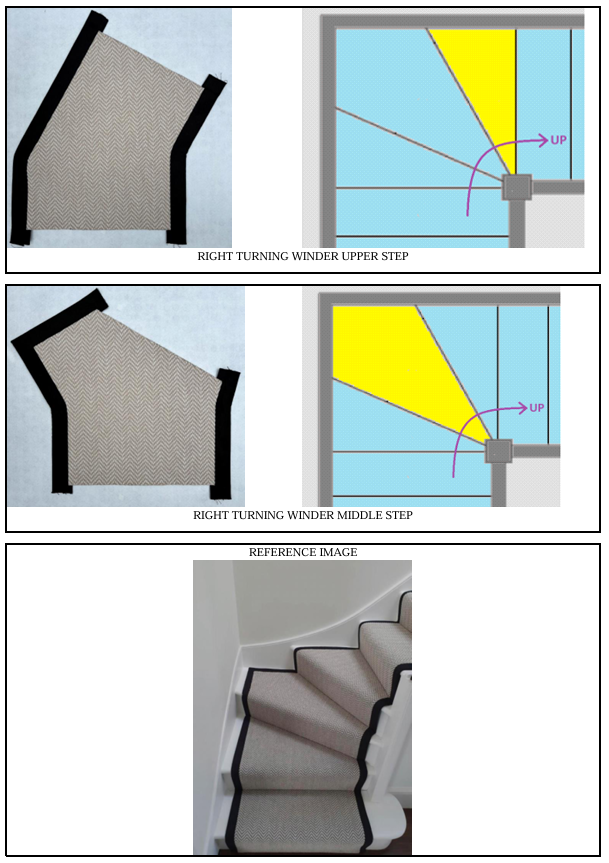 UP

RIGHT TURNING WINDER UPPER STEP

UP

RIGHT TURNING WINDER MIDDLE STEP

REFERENCE IMAGE