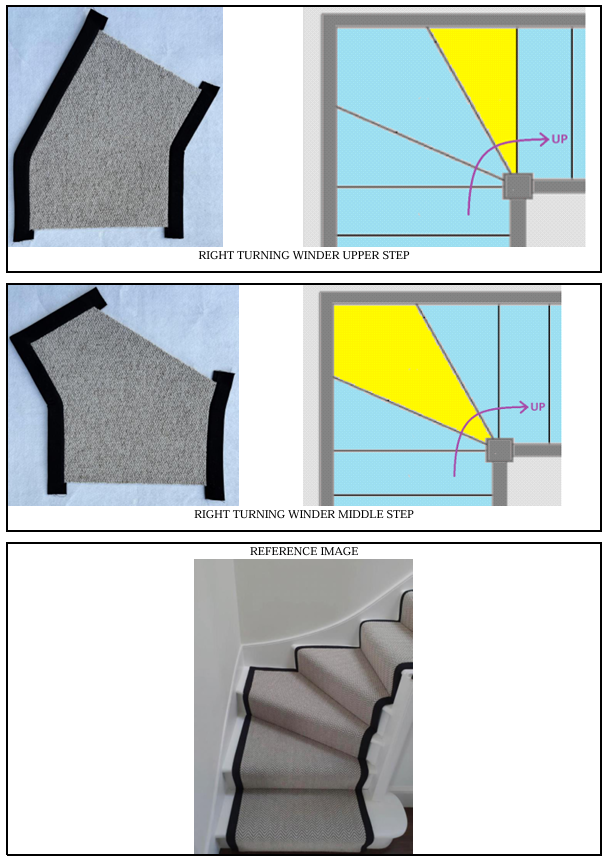 UP

RIGHT TURNING WINDER UPPER STEP

UP

RIGHT TURNING WINDER MIDDLE STEP

REFERENCE IMAGE