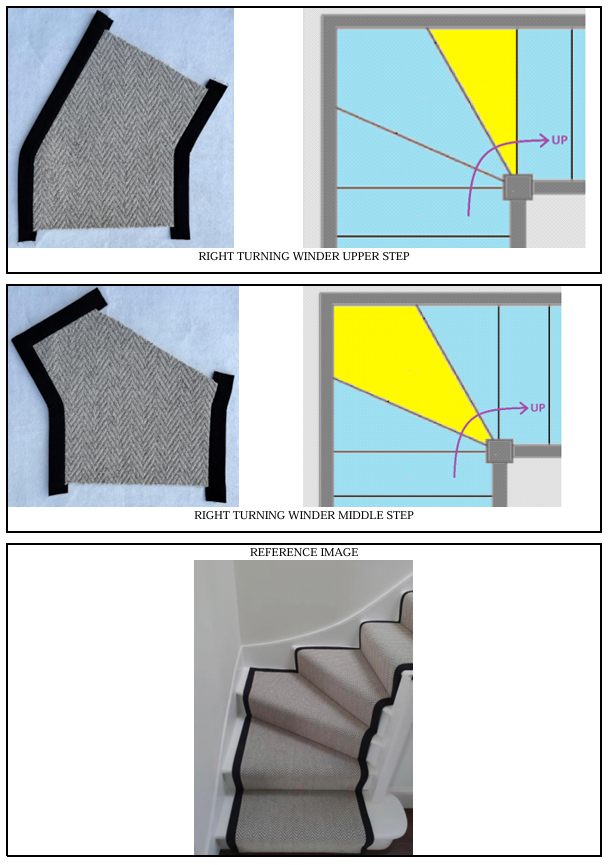 UP

RIGHT TURNING WINDER UPPER STEP

UP

RIGHT TURNING WINDER MIDDLE STEP

REFERENCE IMAGE