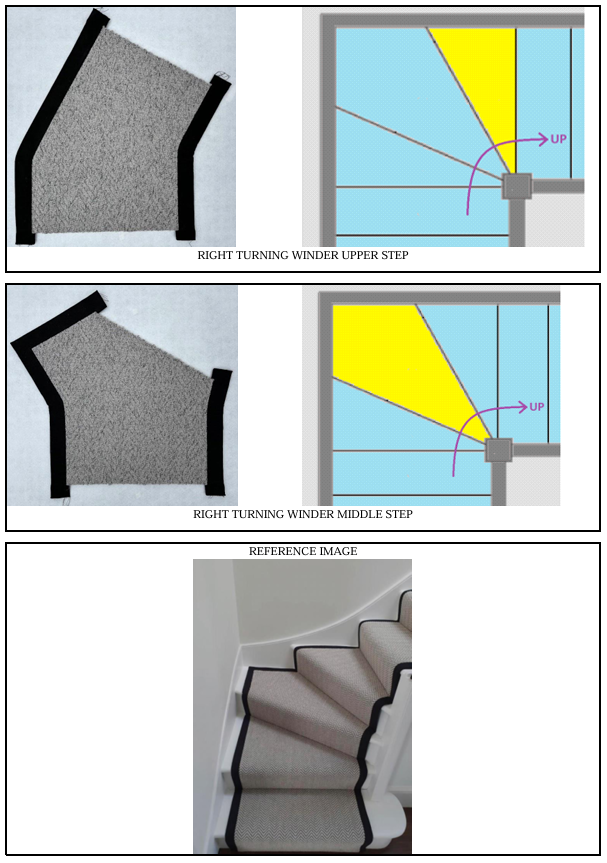 UP

RIGHT TURNING WINDER UPPER STEP

UP

RIGHT TURNING WINDER MIDDLE STEP

REFERENCE IMAGE