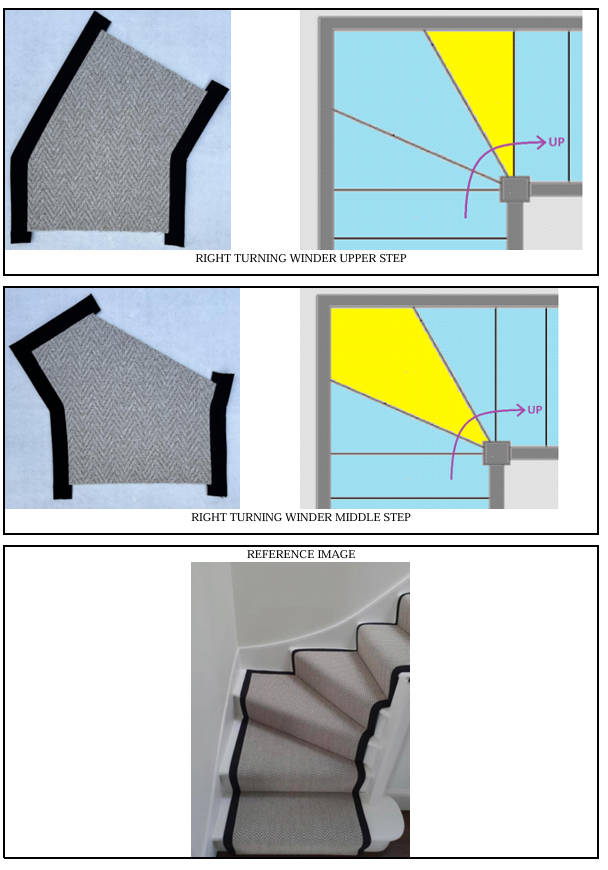 UP

RIGHT TURNING WINDER UPPER STEP

UP

RIGHT TURNING WINDER MIDDLE STEP

REFERENCE IMAGE