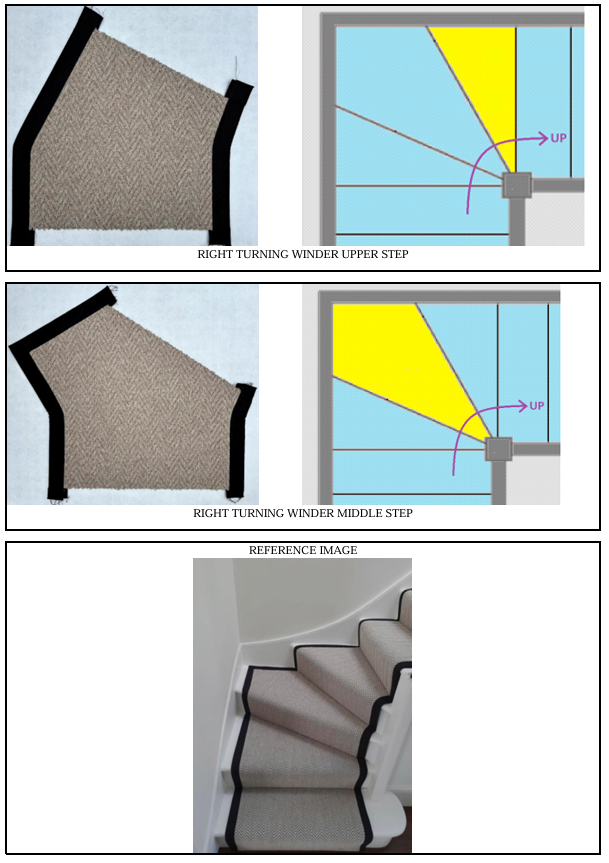 UP

RIGHT TURNING WINDER UPPER STEP

UP

RIGHT TURNING WINDER MIDDLE STEP

REFERENCE IMAGE