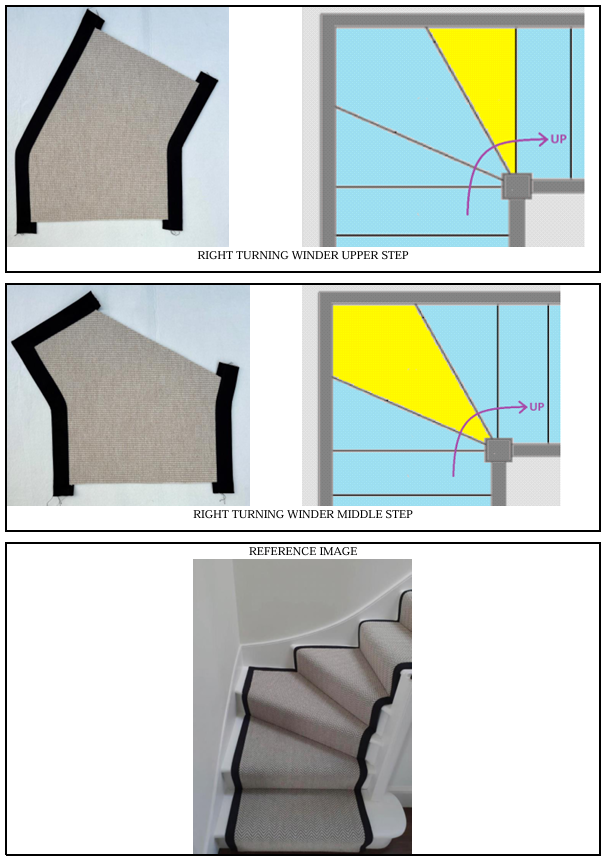 UP

RIGHT TURNING WINDER UPPER STEP

UP

RIGHT TURNING WINDER MIDDLE STEP

REFERENCE IMAGE